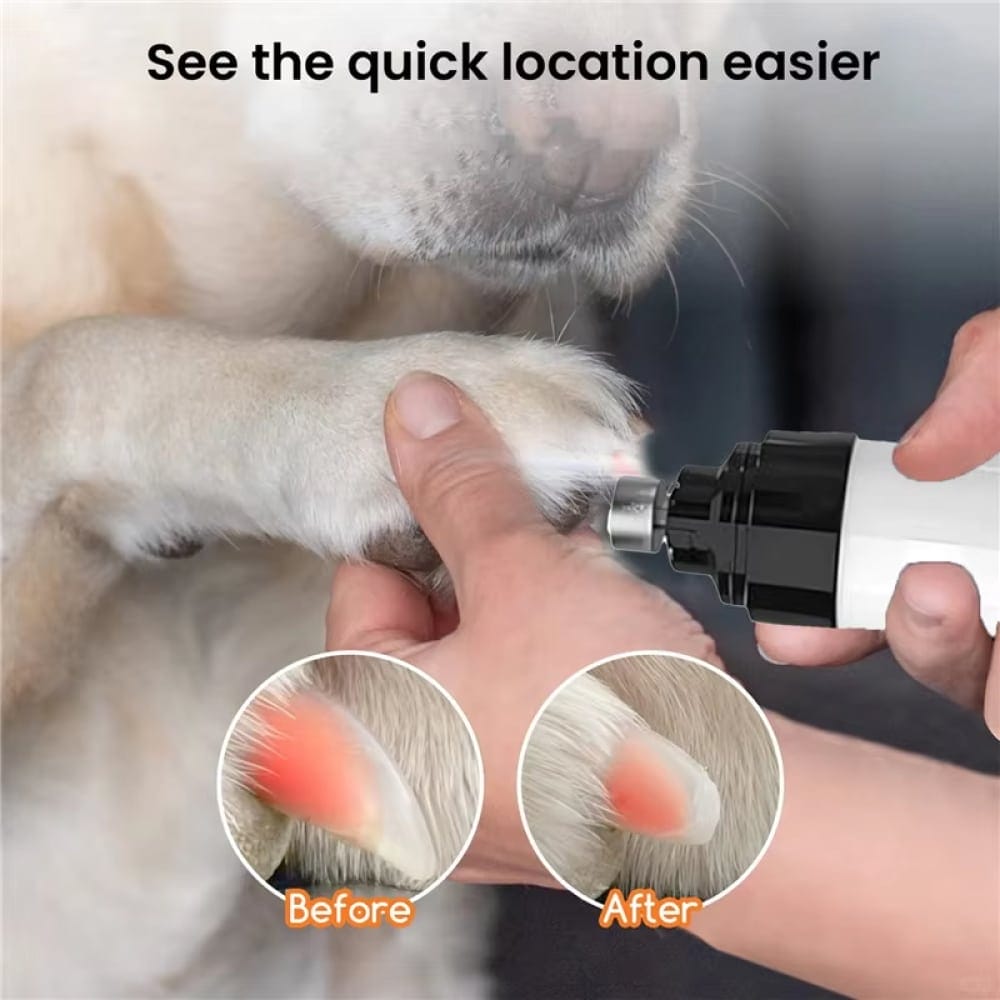 See the quick location easier

Before

After