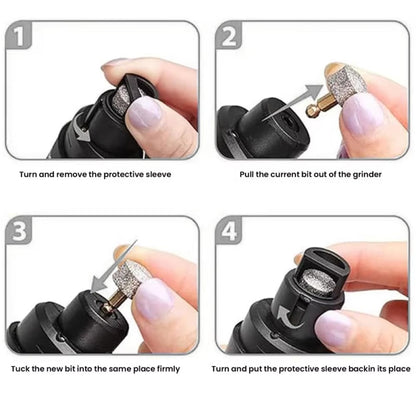 1

Turn and remove the protective sleeve

2

Pull the current bit out of the grinder

3

Tuck the new bit into the same place firmly

4

Turn and put the protective sleeve backin its place