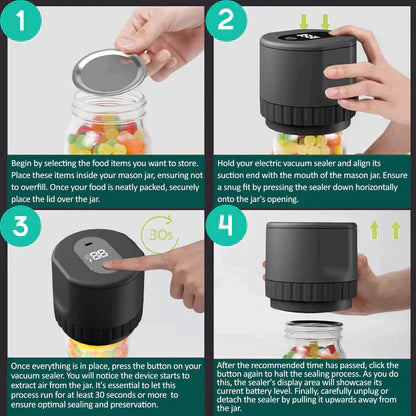 1

Begin by selecting the food items you want to store. Place these items inside your mason jar, ensuring not to overfill. Once your food is neatly packed, securely place the lid over the jar.

2

Hold your electric vacuum sealer and align its suction end with the mouth of the mason jar. Ensure a snug fit by pressing the sealer down horizontally onto the jar's opening.

3

30s

88

Once everything is in place, press the button on your vacuum sealer. You will notice the device starts to extract air from the jar. It's essential to let this process run for at least 30 seconds or more to ensure optimal sealing and preservation.

4

After the recommended time has passed, click the button again to halt the sealing process. As you do this, the sealer's display area will showcase its current battery level. Finally, carefully unplug or detach the sealer by pulling it upwards away from the jar.