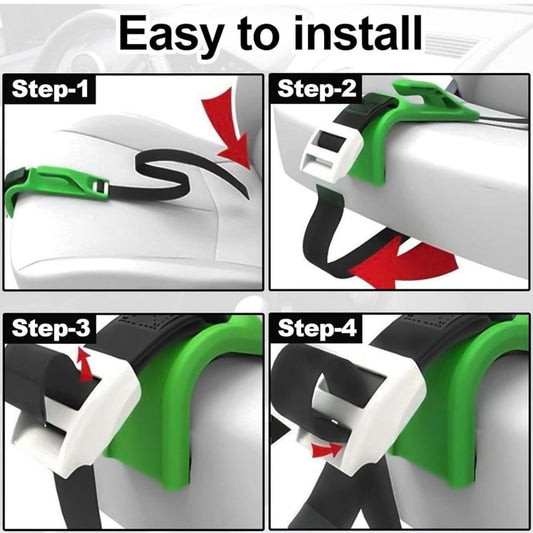 Easy to install

Step-1

Step-2

Step-3

Step-4