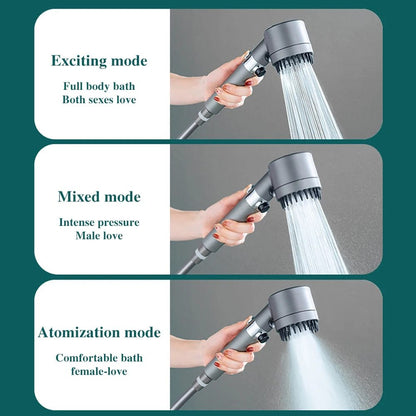 Exciting mode

Full body bath
Both sexes love

Mixed mode

Intense pressure
Male love

Atomization mode

Comfortable bath
female-love