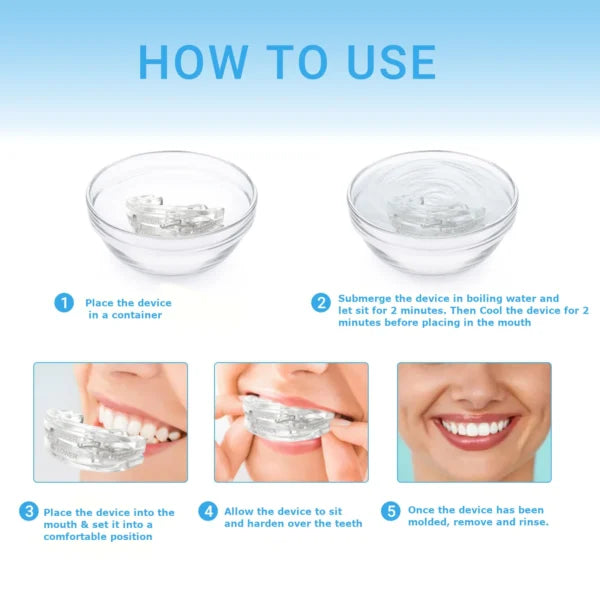 HOW TO USE

1 Place the device in a container

2 Submerge the device in boiling water and let sit for 2 minutes. Then Cool the device for 2 minutes before placing in the mouth

3 Place the device into the mouth & set it into a comfortable position

4 Allow the device to sit and harden over the teeth

5 Once the device has been molded, remove and rinse.