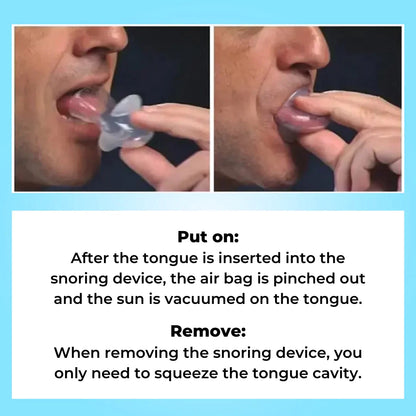 Put on:
After the tongue is inserted into the snoring device, the air bag is pinched out and the sun is vacuumed on the tongue.

Remove:
When removing the snoring device, you only need to squeeze the tongue cavity.