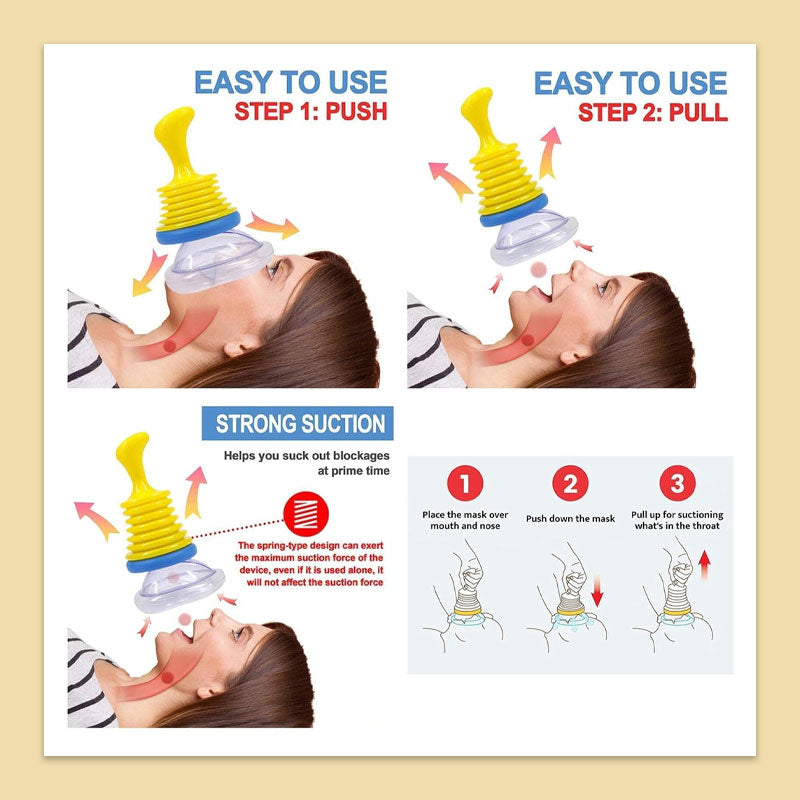 EASY TO USE
STEP 1: PUSH

EASY TO USE
STEP 2: PULL

STRONG SUCTION

Helps you suck out blockages at prime time

The spring-type design can exert the maximum suction force of the device, even if it is used alone, it will not affect the suction force

1
Place the mask over mouth and nose

2
Push down the mask

3
Pull up for suctioning what's in the throat