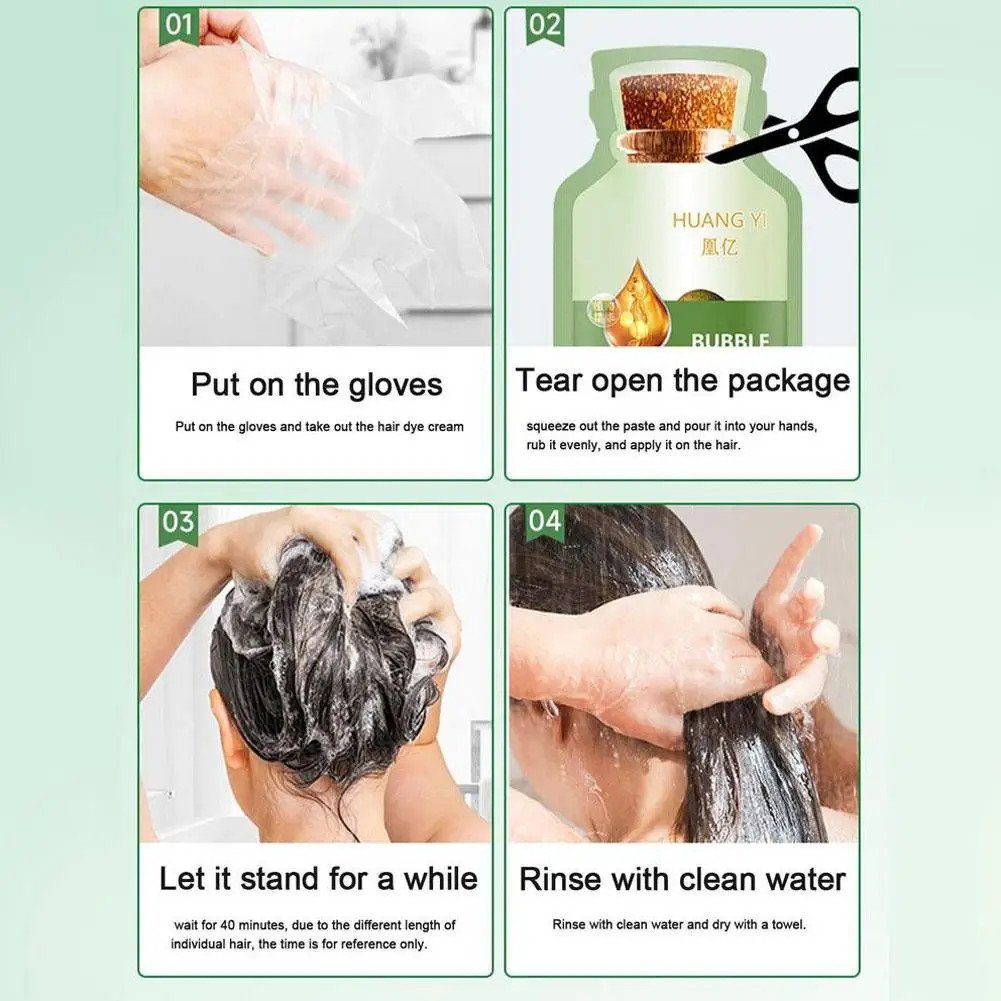 01

Put on the gloves

Put on the gloves and take out the hair dye cream

02

HUANG YI
凰亿

BUBBLE

Tear open the package

squeeze out the paste and pour it into your hands, rub it evenly, and apply it on the hair.

03

Let it stand for a while

wait for 40 minutes, due to the different length of individual hair, the time is for reference only.

04

Rinse with clean water

Rinse with clean water and dry with a towel.