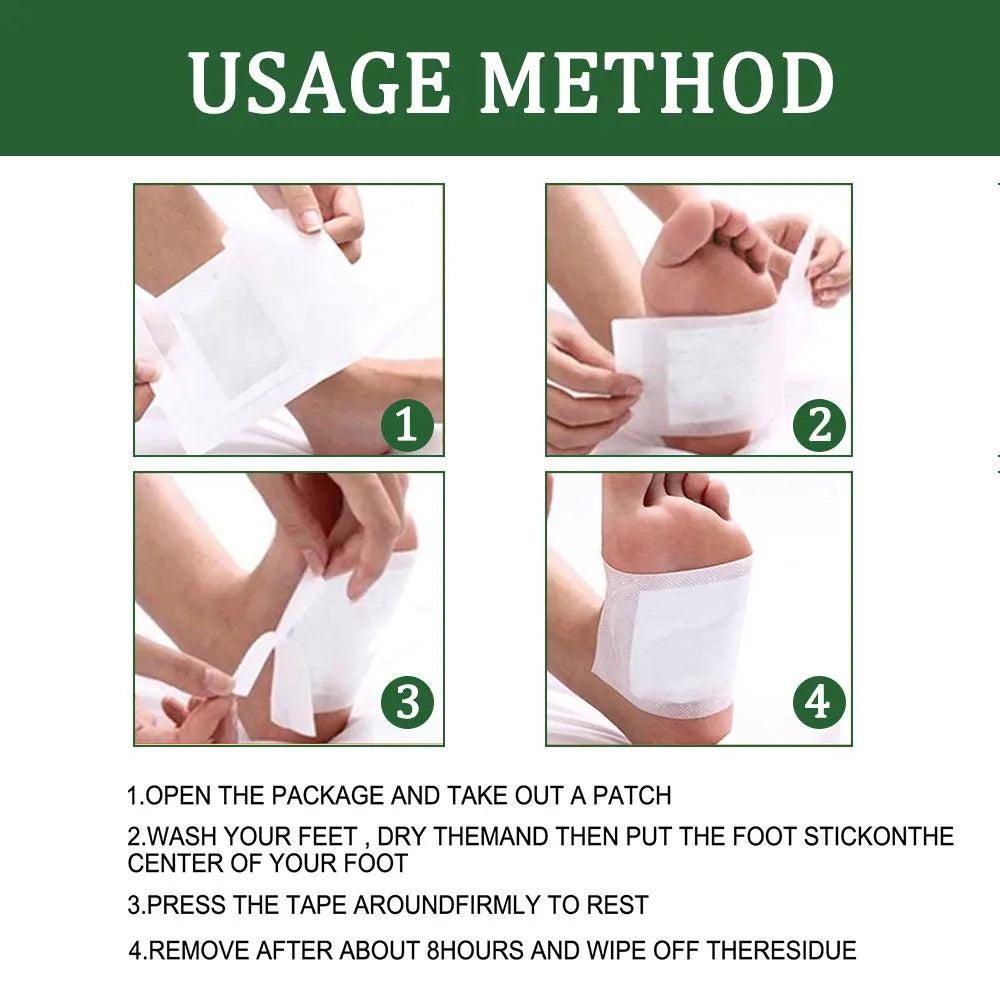 USAGE METHOD

1

2

3

4

1.OPEN THE PACKAGE AND TAKE OUT A PATCH

2.WASH YOUR FEET , DRY THEMAND THEN PUT THE FOOT STICKONTHE CENTER OF YOUR FOOT

3.PRESS THE TAPE AROUNDFIRMLY TO REST

4.REMOVE AFTER ABOUT 8HOURS AND WIPE OFF THERESIDUE