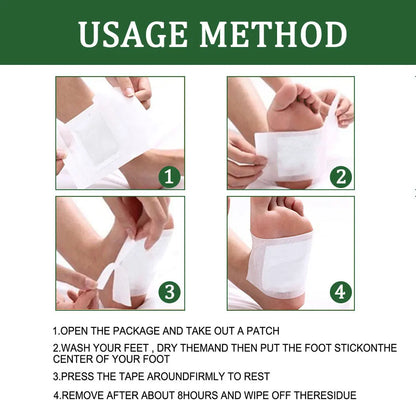 USAGE METHOD

1

2

3

4

1.OPEN THE PACKAGE AND TAKE OUT A PATCH

2.WASH YOUR FEET , DRY THEMAND THEN PUT THE FOOT STICKONTHE CENTER OF YOUR FOOT

3.PRESS THE TAPE AROUNDFIRMLY TO REST

4.REMOVE AFTER ABOUT 8HOURS AND WIPE OFF THERESIDUE