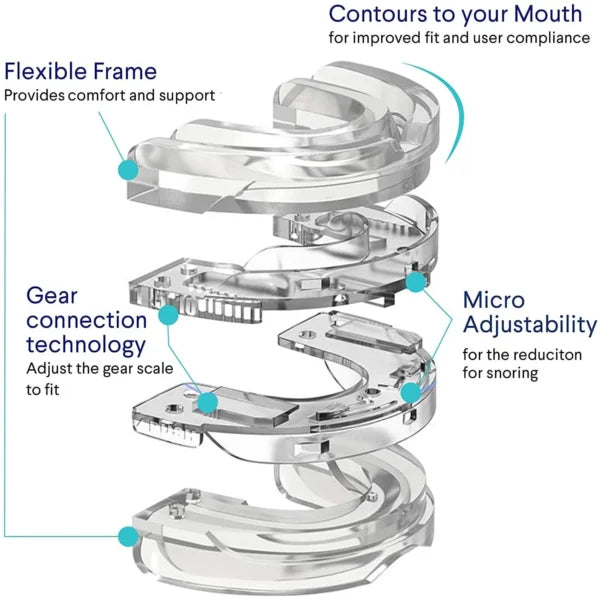 Contours to your Mouth
for improved fit and user compliance

Flexible Frame
Provides comfort and support

Gear connection technology
Adjust the gear scale to fit

Micro Adjustability
for the reduciton for snoring